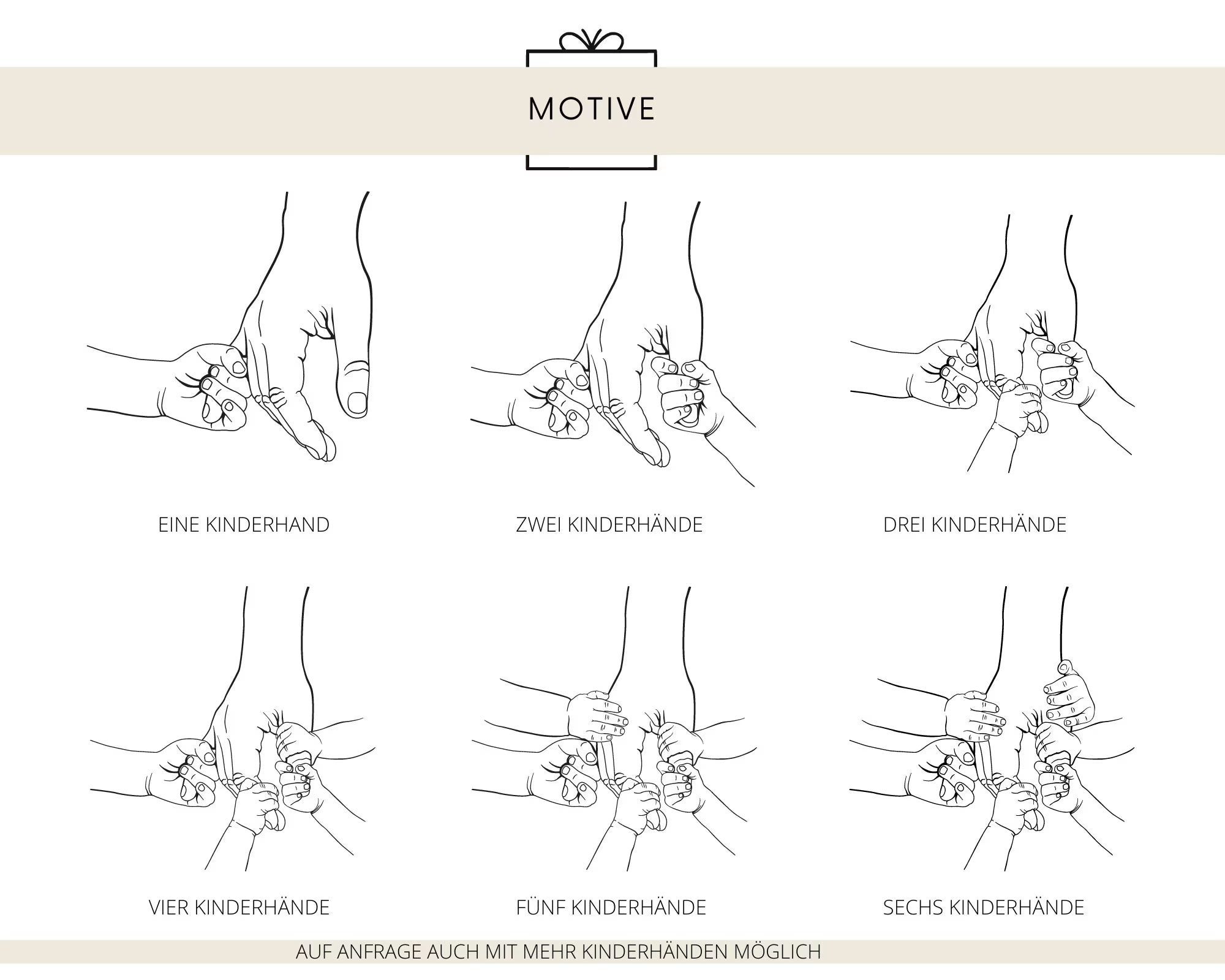 MOTIVE

EINE KINDERHAND

ZWEI KINDERHÄNDE

DREI KINDERHÄNDE

VIER KINDERHÄNDE

FÜNF KINDERHÄNDE

SECHS KINDERHÄNDE

AUF ANFRAGE AUCH MIT MEHR KINDERHÄNDEN MÖGLICH