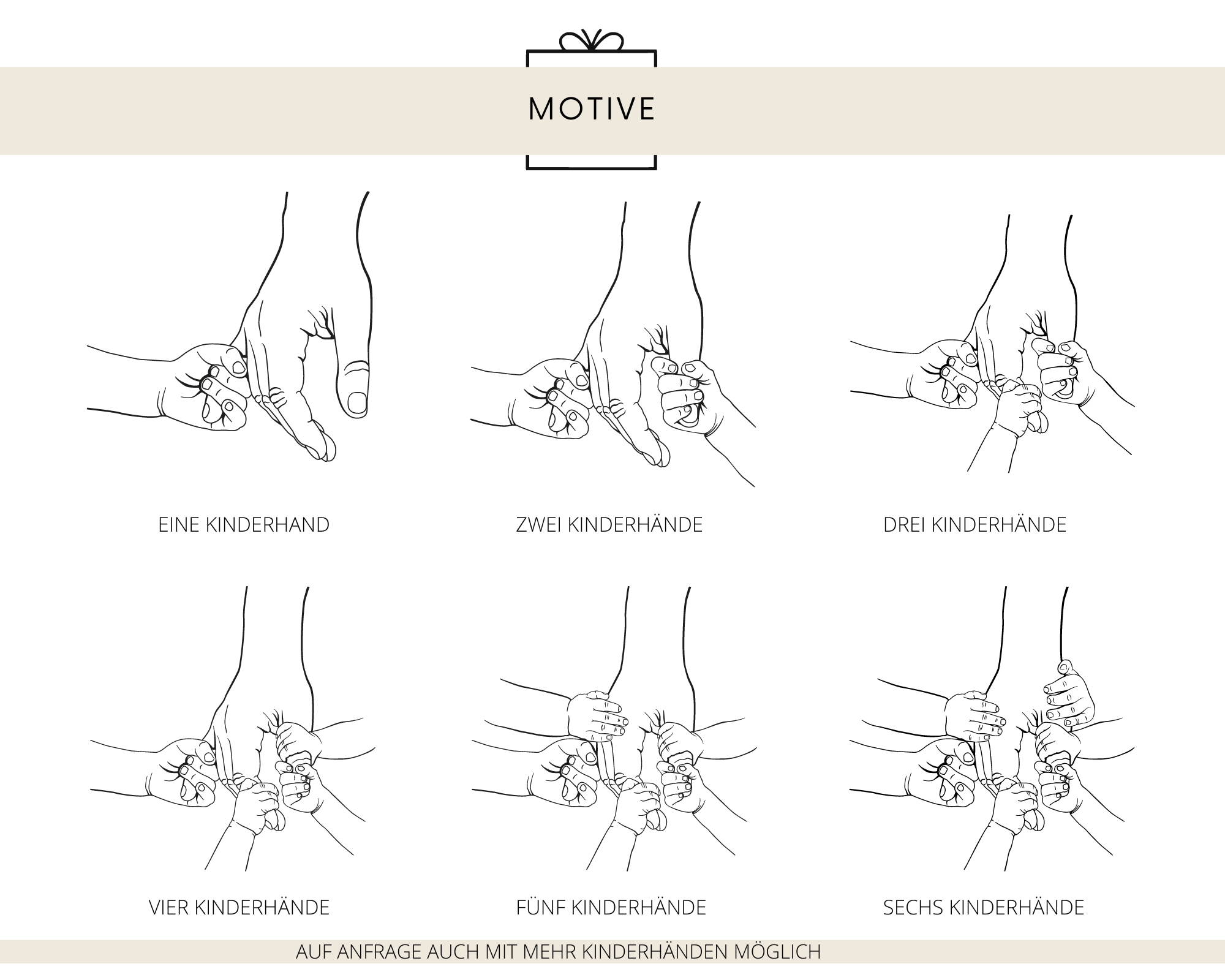 MOTIVE

EINE KINDERHAND

ZWEI KINDERHÄNDE

DREI KINDERHÄNDE

VIER KINDERHÄNDE

FÜNF KINDERHÄNDE

SECHS KINDERHÄNDE

AUF ANFRAGE AUCH MIT MEHR KINDERHÄNDEN MÖGLICH