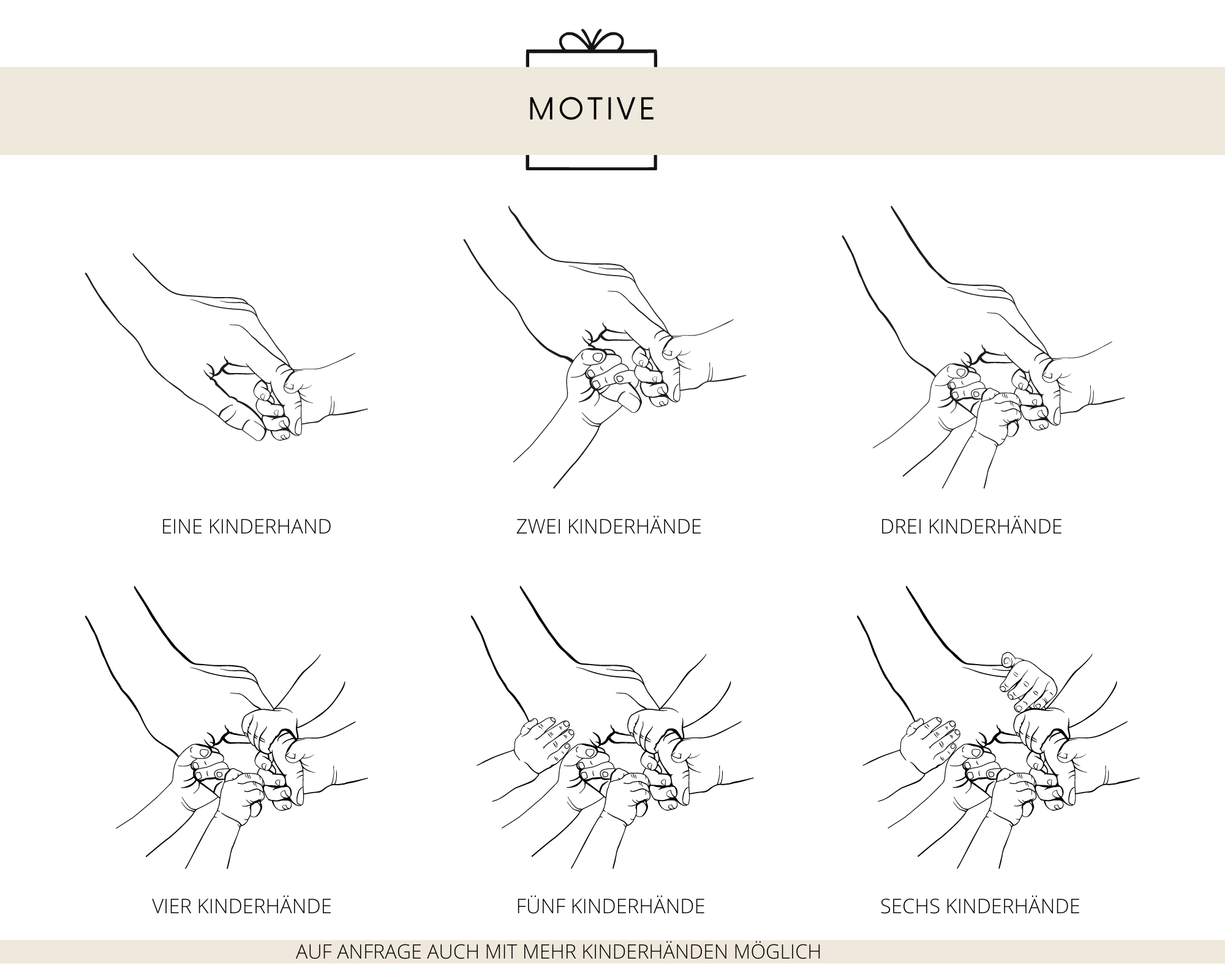 MOTIVE

EINE KINDERHAND

ZWEI KINDERHÄNDE

DREI KINDERHÄNDE

VIER KINDERHÄNDE

FÜNF KINDERHÄNDE

SECHS KINDERHÄNDE

AUF ANFRAGE AUCH MIT MEHR KINDERHÄNDEN MÖGLICH