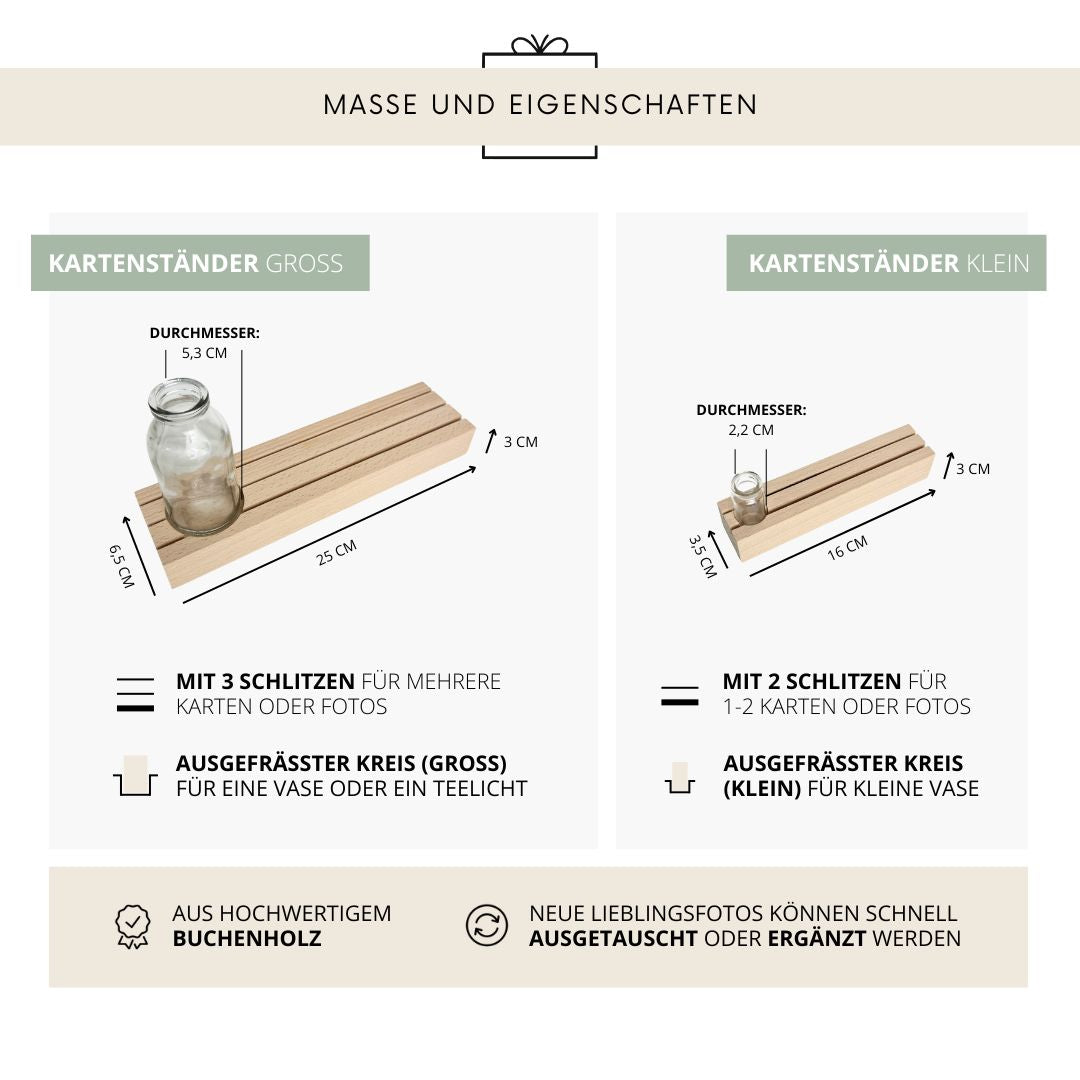 MASSE UND EIGENSCHAFTEN

KARTENSTÄNDER GROSS

DURCHMESSER:
5,3 CM

3 CM

6,5 CM

25 CM

MIT 3 SCHLITZEN FÜR MEHRERE KARTEN ODER FOTOS

AUSGEFRÄSSTER KREIS (GROSS) FÜR EINE VASE ODER EIN TEELICHT

KARTENSTÄNDER KLEIN

DURCHMESSER:
2,2 CM

3 CM

3,5 CM

16 CM

MIT 2 SCHLITZEN FÜR 1-2 KARTEN ODER FOTOS

AUSGEFRÄSSTER KREIS (KLEIN) FÜR KLEINE VASE

AUS HOCHWERTIGEM BUCHENHOLZ

NEUE LIEBLINGSFOTOS KÖNNEN SCHNELL AUSGETAUSCHT ODER ERGÄNZT WERDEN