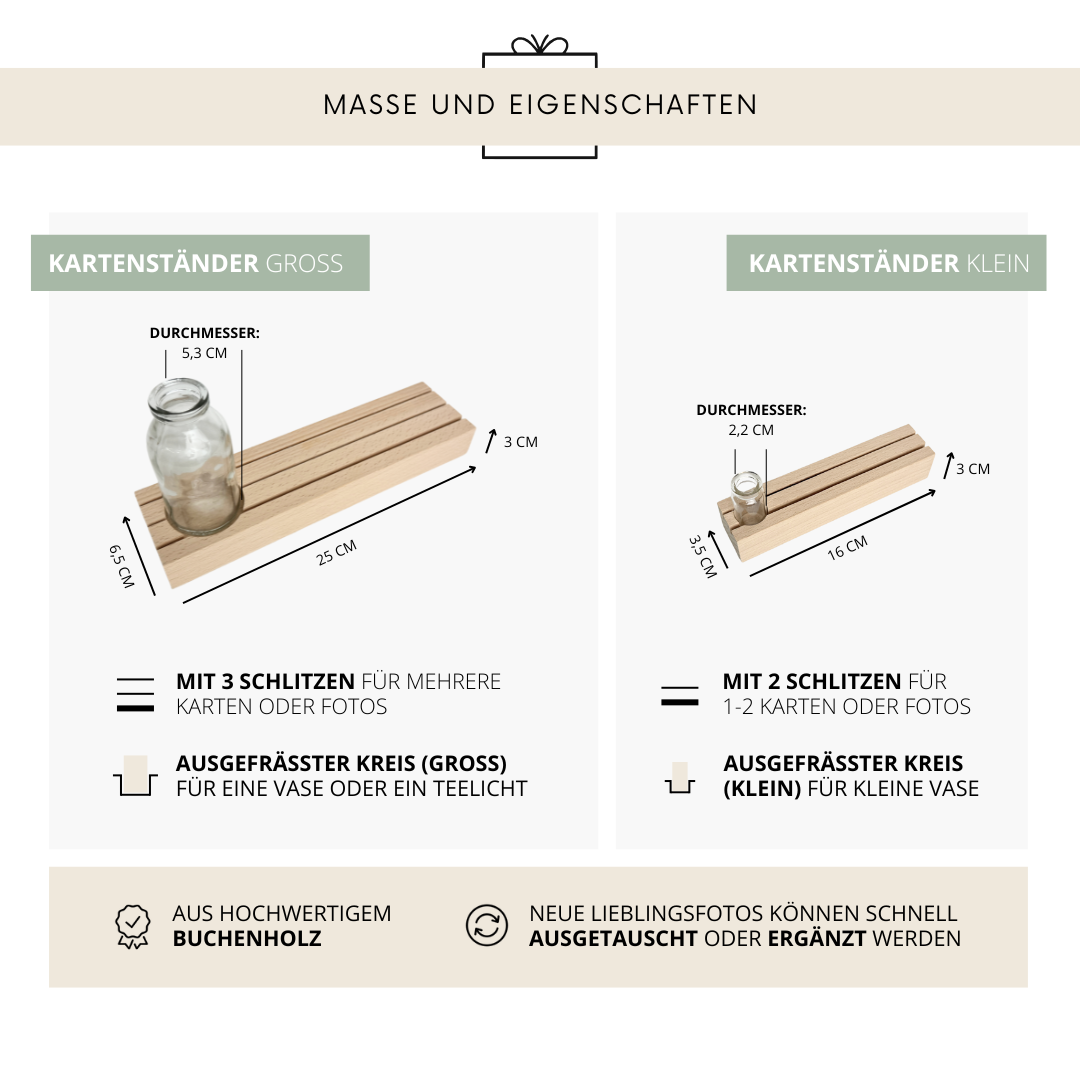 MASSE UND EIGENSCHAFTEN

KARTENSTÄNDER GROSS

DURCHMESSER:
5,3 CM

3 CM

6,5 CM

25 CM

MIT 3 SCHLITZEN FÜR MEHRERE KARTEN ODER FOTOS

AUSGEFRÄSSTER KREIS (GROSS) FÜR EINE VASE ODER EIN TEELICHT

KARTENSTÄNDER KLEIN

DURCHMESSER:
2,2 CM

3 CM

3,5 CM

16 CM

MIT 2 SCHLITZEN FÜR 1-2 KARTEN ODER FOTOS

AUSGEFRÄSSTER KREIS (KLEIN) FÜR KLEINE VASE

AUS HOCHWERTIGEM BUCHENHOLZ

NEUE LIEBLINGSFOTOS KÖNNEN SCHNELL AUSGETAUSCHT ODER ERGÄNZT WERDEN