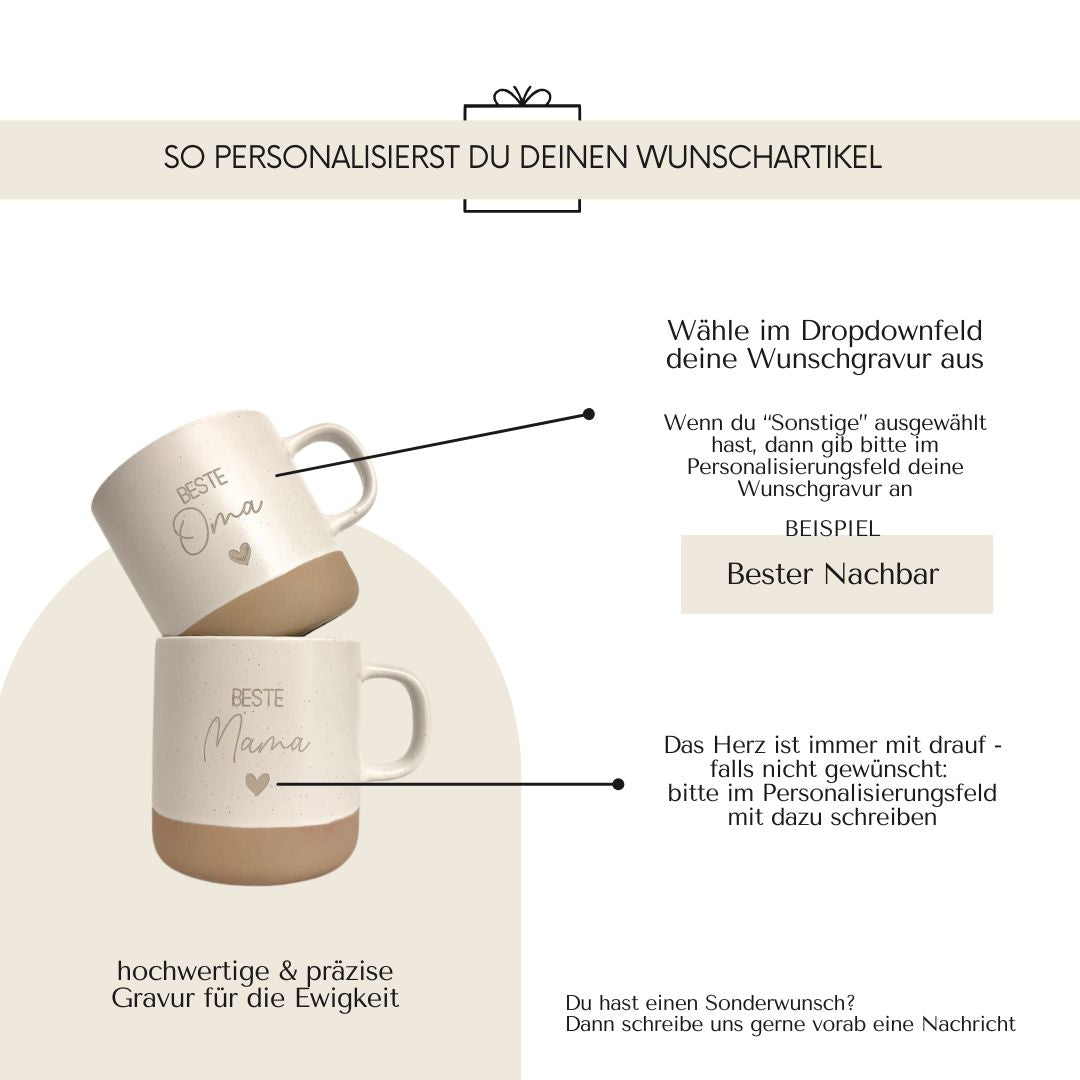 SO PERSONALISIERST DU DEINEN WUNSCHARTIKEL

Wähle im Dropdownfeld deine Wunschgravur aus

Wenn du "Sonstige" ausgewählt hast, dann gib bitte im Personalisierungsfeld deine Wunschgravur an

BEISPIEL

Bester Nachbar

BESTE
Oma

BESTE
Mama

Das Herz ist immer mit drauf - falls nicht gewünscht: bitte im Personalisierungsfeld mit dazu schreiben

hochwertige & präzise Gravur für die Ewigkeit

Du hast einen Sonderwunsch?
Dann schreibe uns gerne vorab eine Nachricht